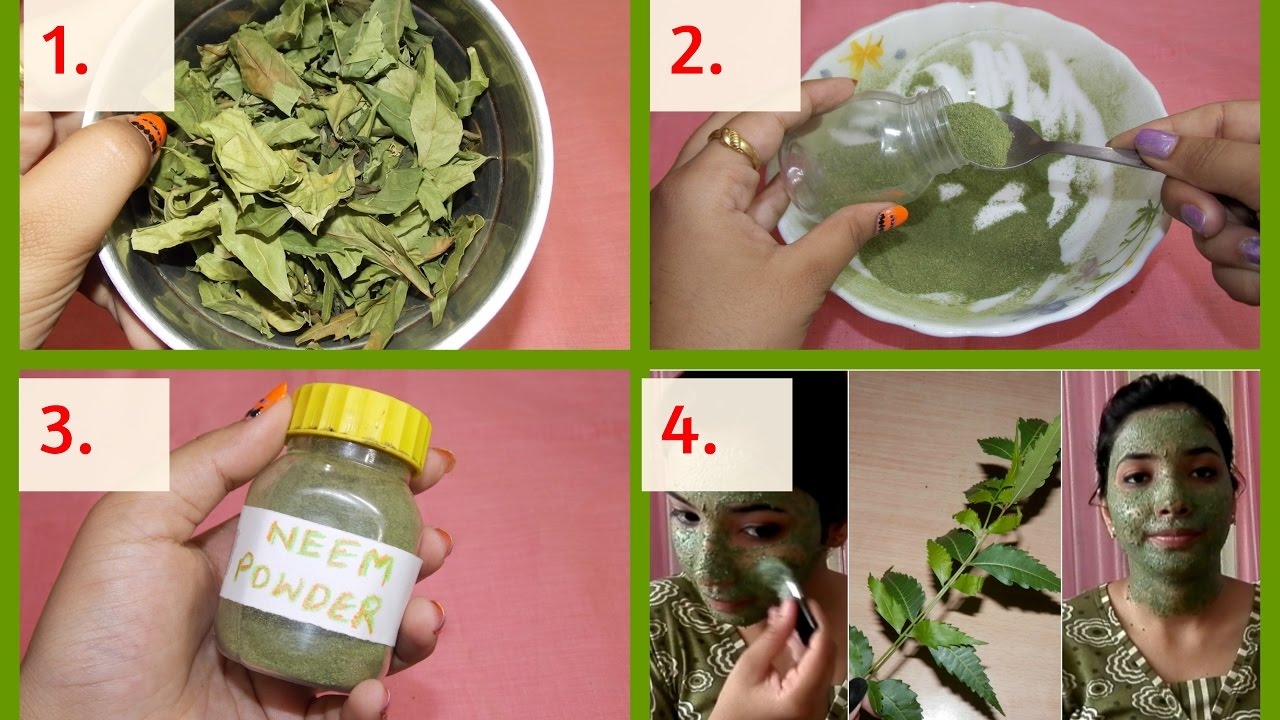 1.

2.

3.

NEEM POWDER

4.